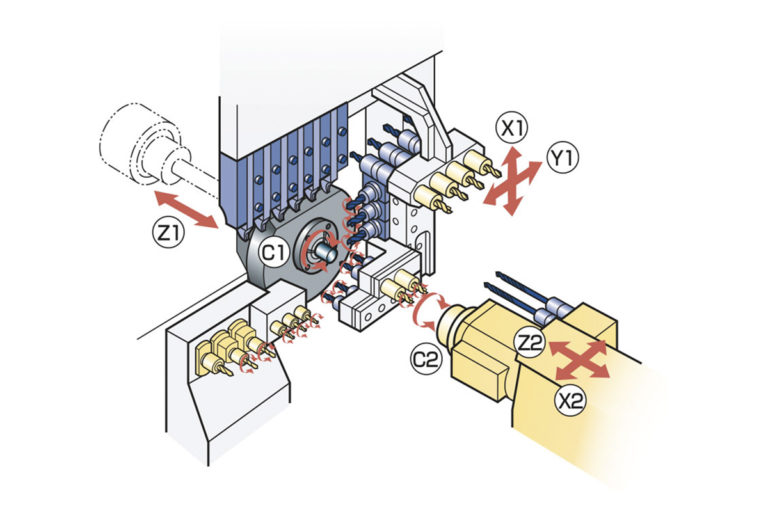 X1
Y1
Z1
C1
C2
Z2
X2