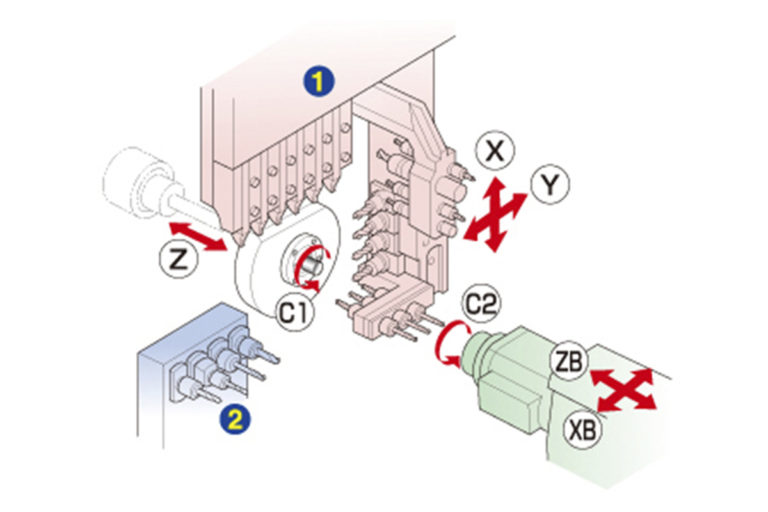 1
X
Y
Z
C1
C2
ZB
XB
2